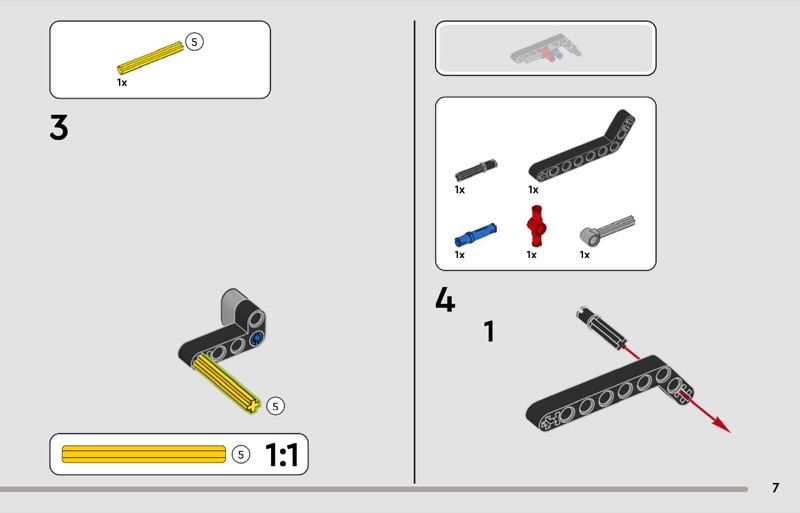 5
1x

3

5

5

1:1

1x
1x
1x
1x
1x

4

1

7