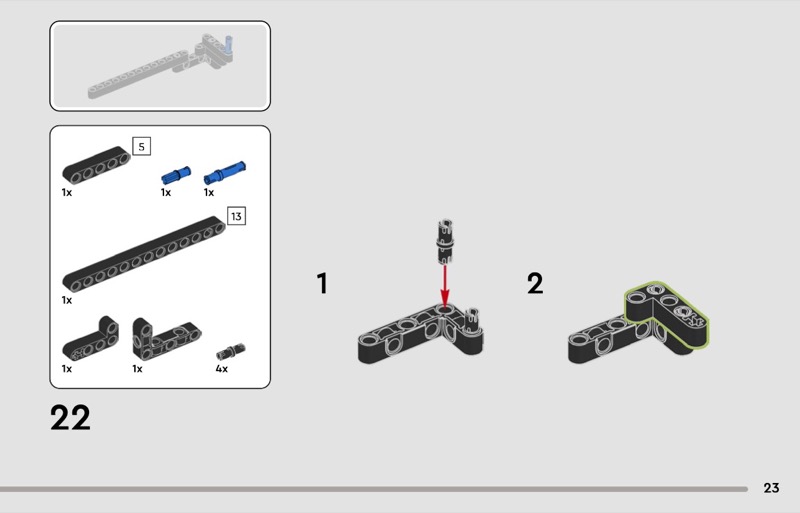 5

1x

1x

1x

13

1x

1x

1x

4x

22

1

2

23