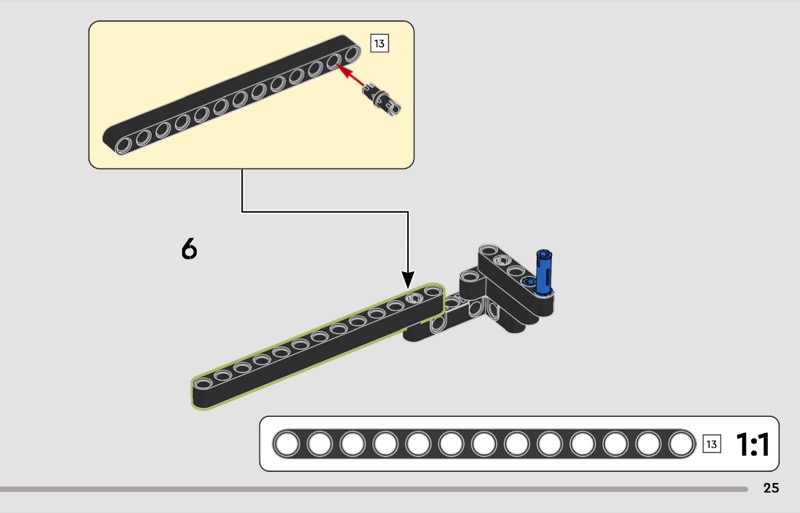 13

6

13 1:1

25