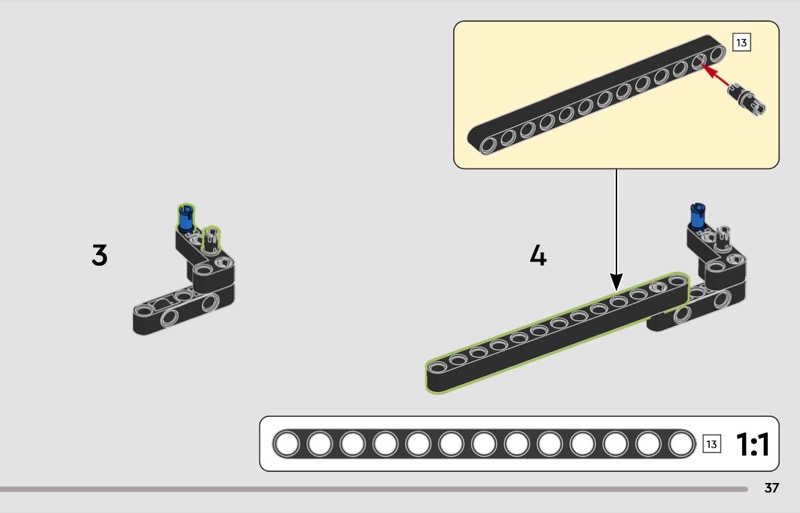 13

3

4

13 1:1

37