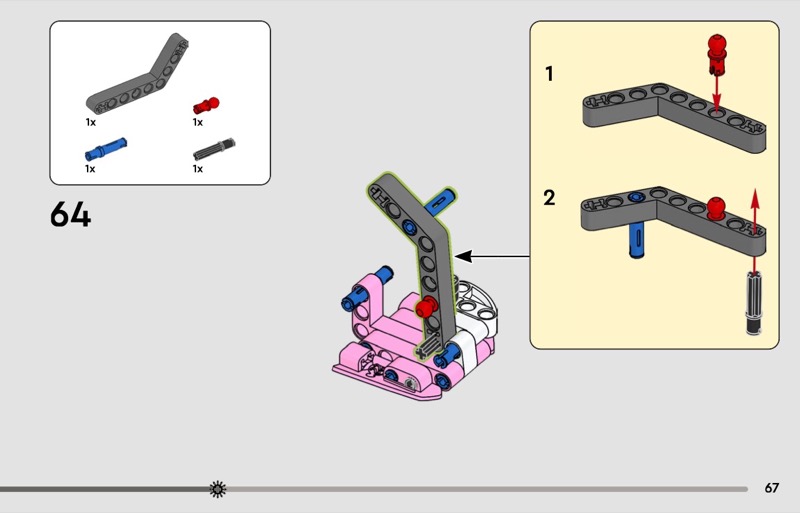 1x
1x
1x
1x

64

1

2

67