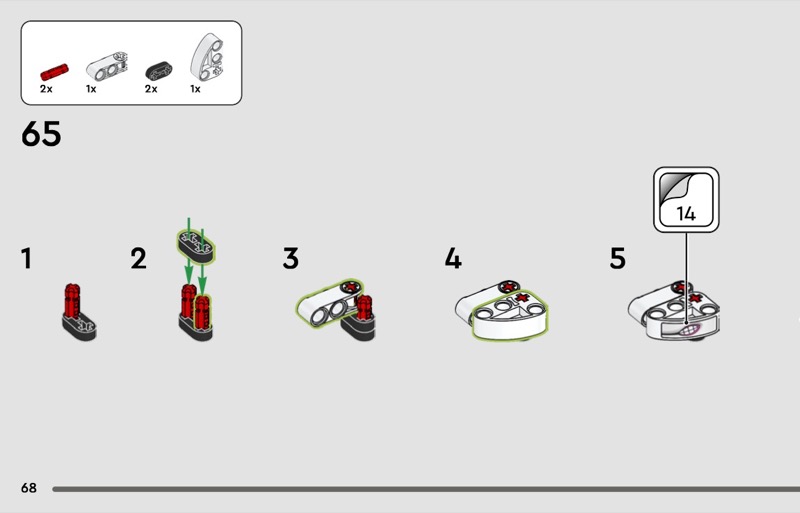 2x 1x 2x 1x

65

1

2

3

4

5

14

68