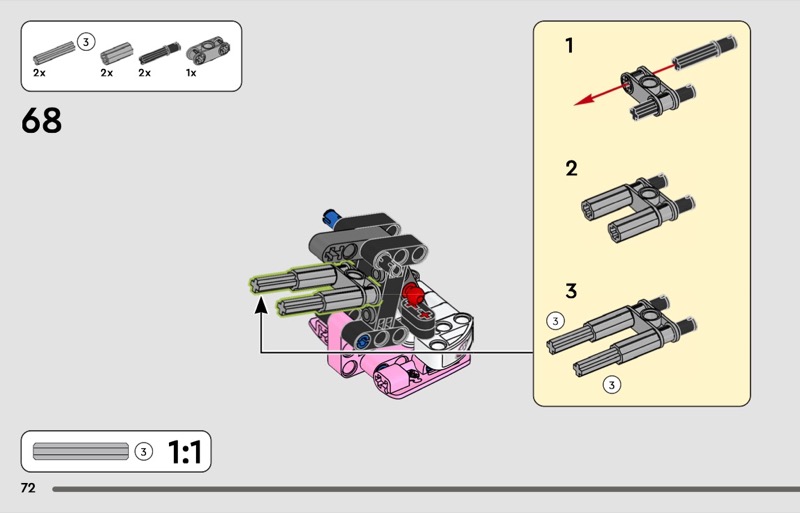 3
2x 2x 2x 1x

68

1

2

3

3

3

3 1:1

72