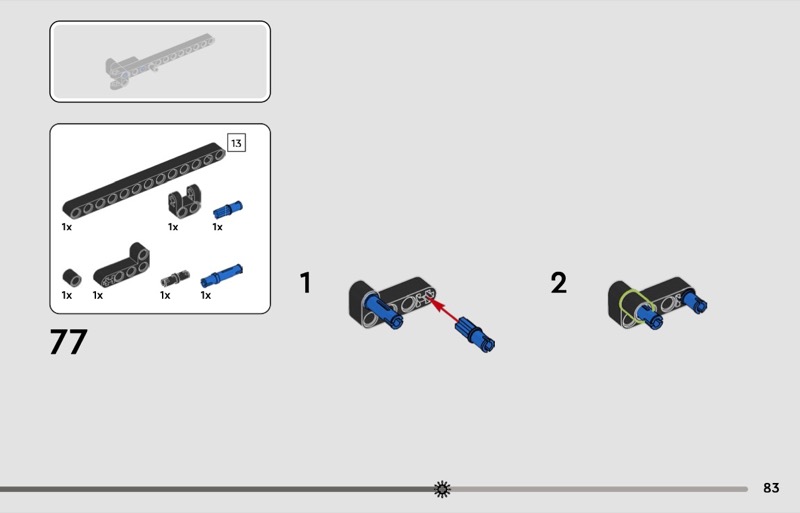 13

1x

1x

1x

1x

1x

1x

1x

77

1

2

83