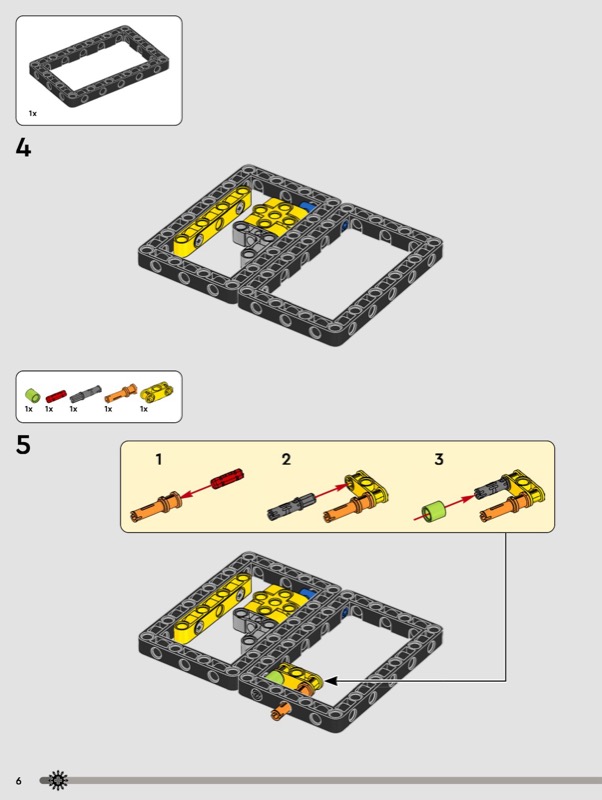 1x

4

1x 1x 1x 1x 1x

5

1

2

3

6