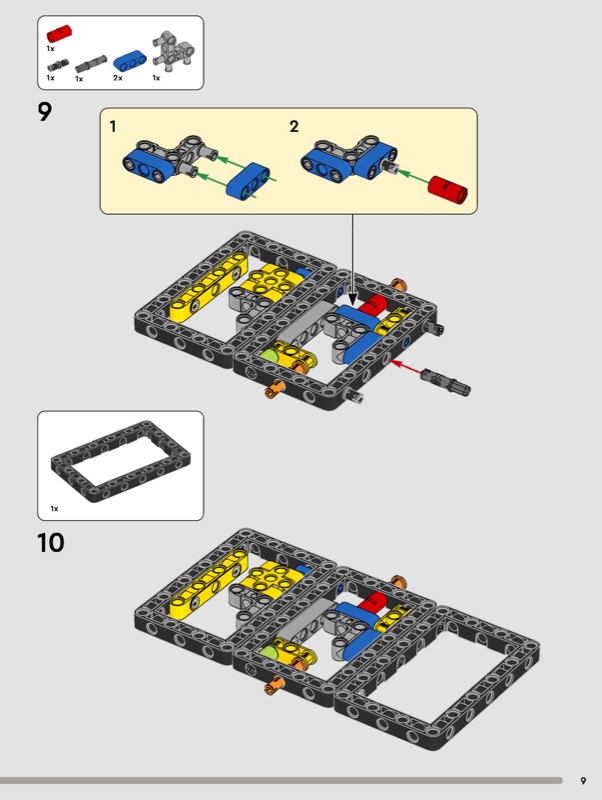 1x
1x 1x 2x 1x

9

1 2

1x

10

9