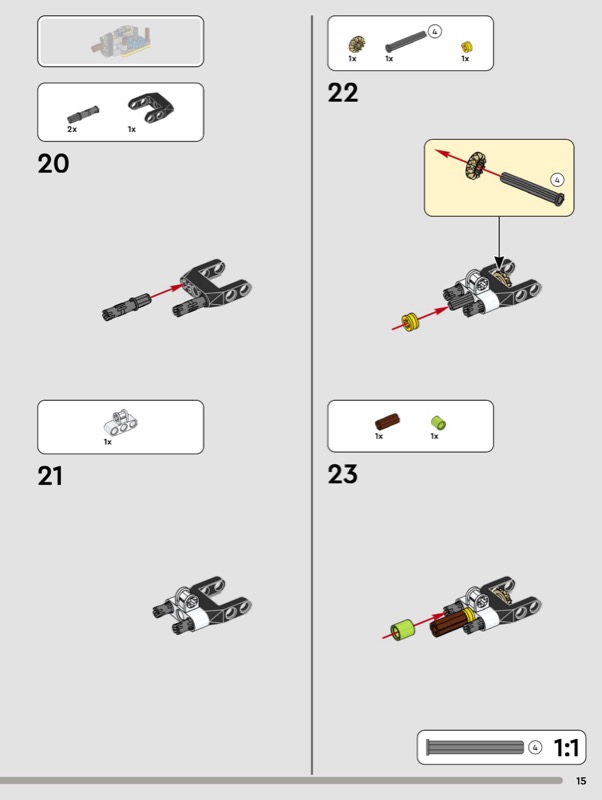 2x
1x

20

1x

21

1x
1x
4
1x

22

4

1x
1x

23

4
1:1

15