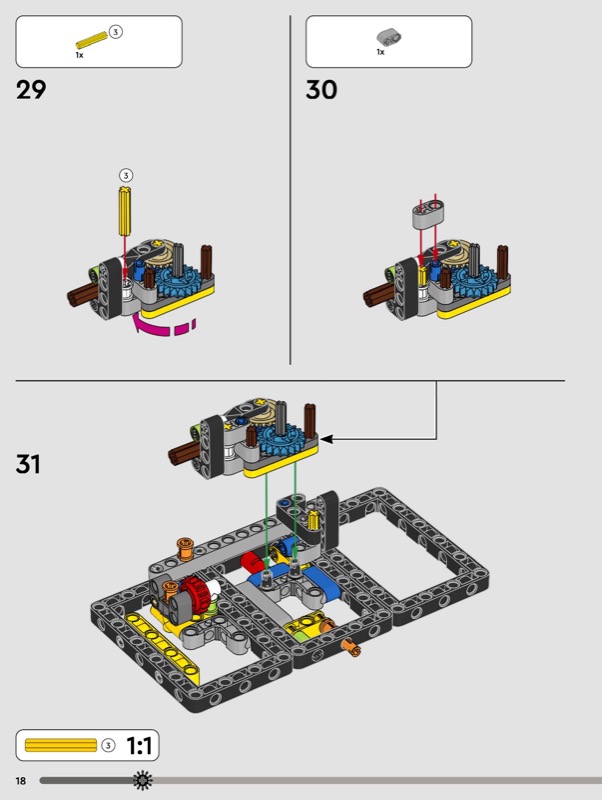 3
1x

29

3

1x

30

31

3 1:1

18