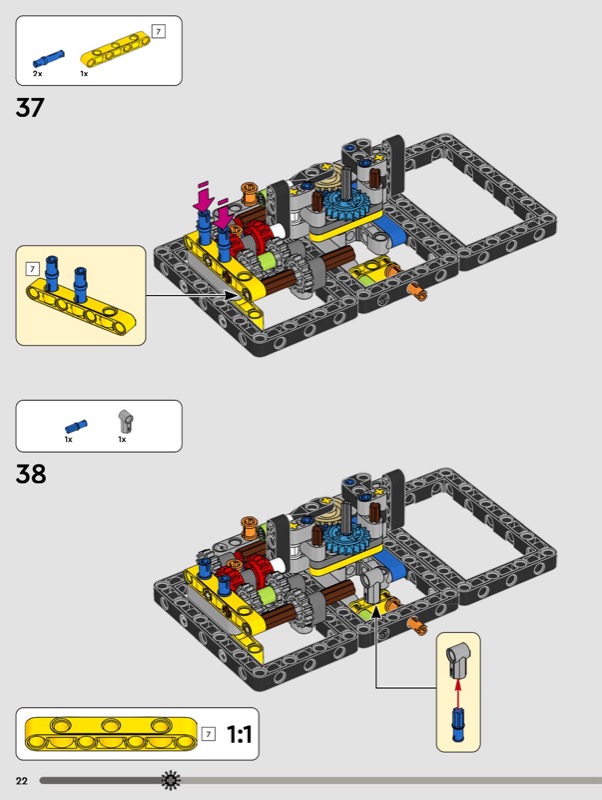 7
2x 1x

37

7

1x 1x

38

7 1:1

22