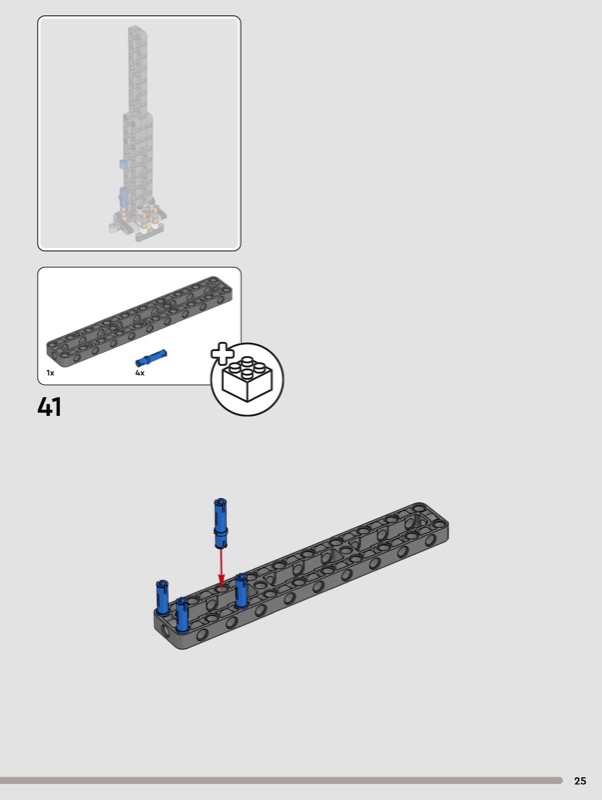 1x
4x

41

25