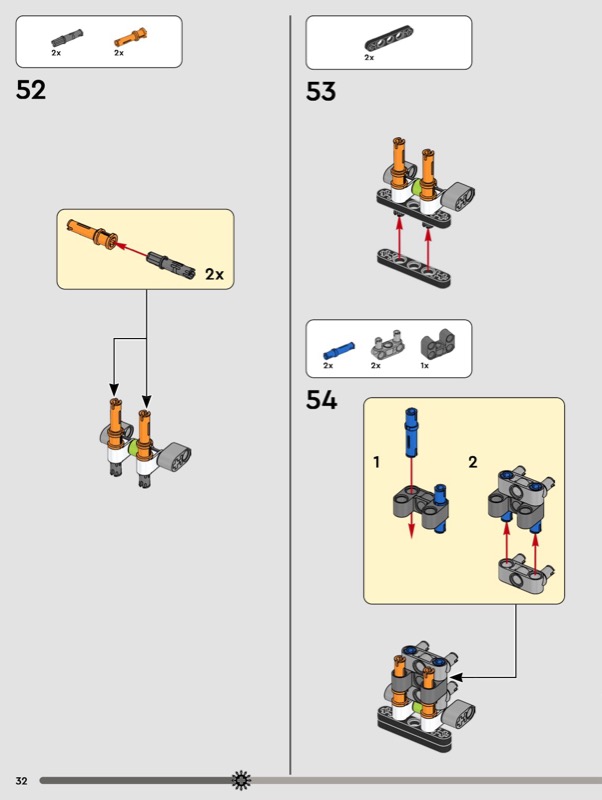 2x 2x

52

2x

2x

53

2x 2x 1x

54

1

2

32