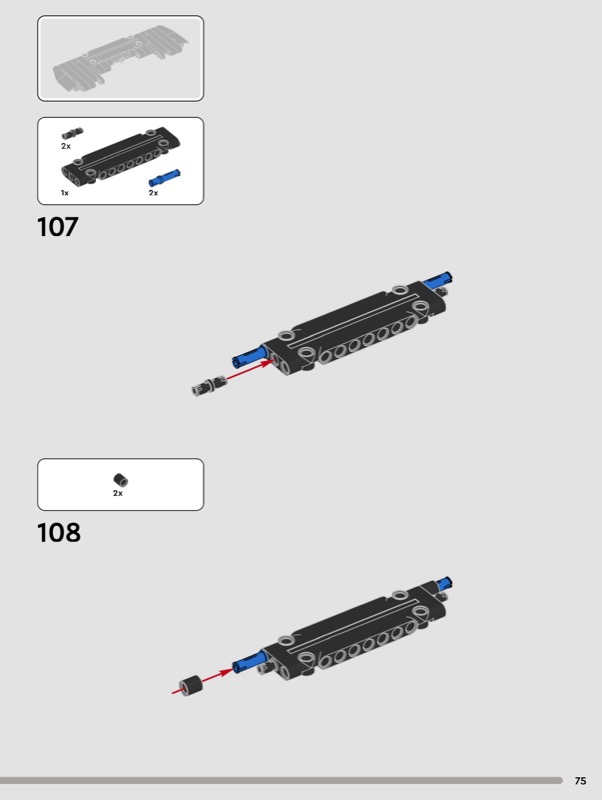 2x

1x

2x

107

2x

108

75