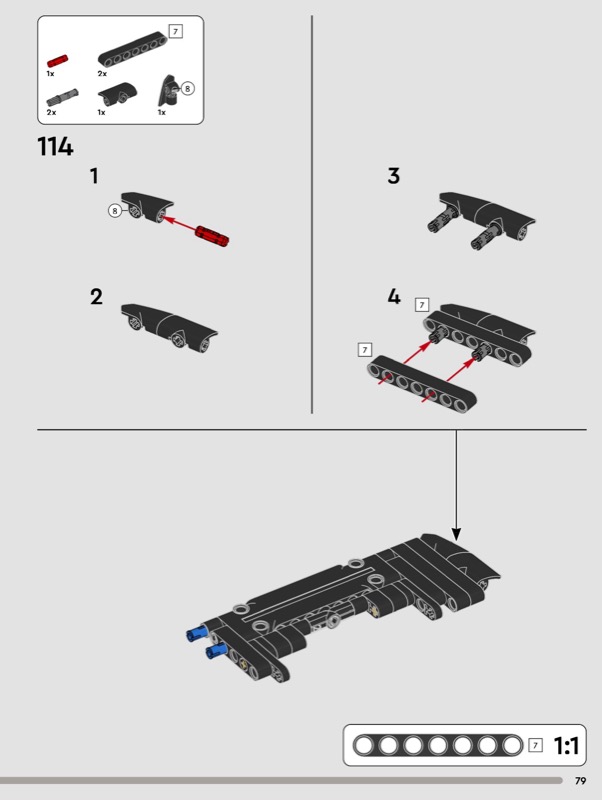 7
1x
2x
8
2x
1x
1x

114

1
8

2

3

4
7
7

7 1:1

79