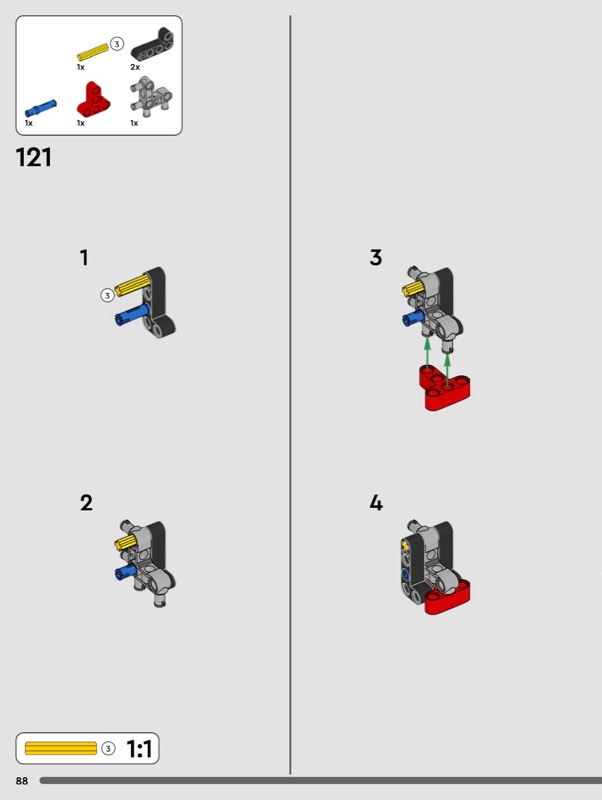 3
1x
2x
1x
1x
1x

121

1
3

2

3

4

3 1:1

88