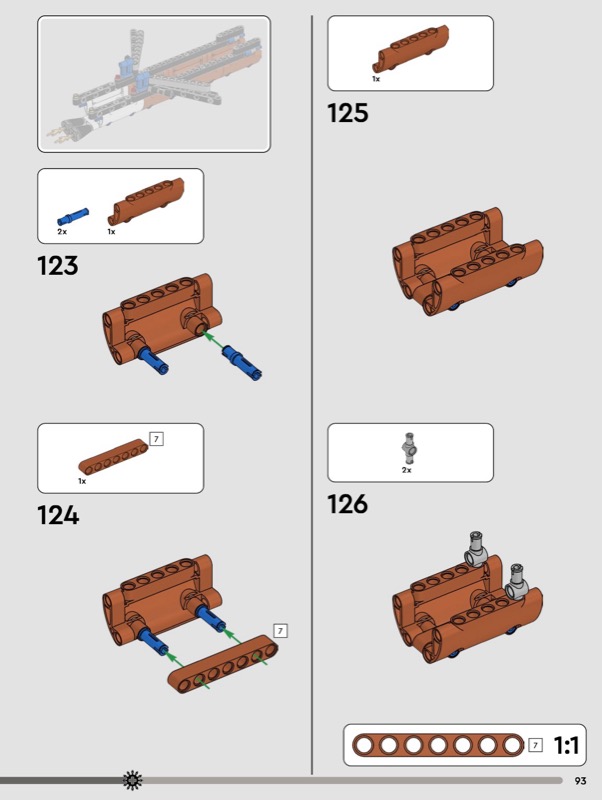 2x
1x

123

7
1x

124

7

1x

125

2x

126

7 1:1

93