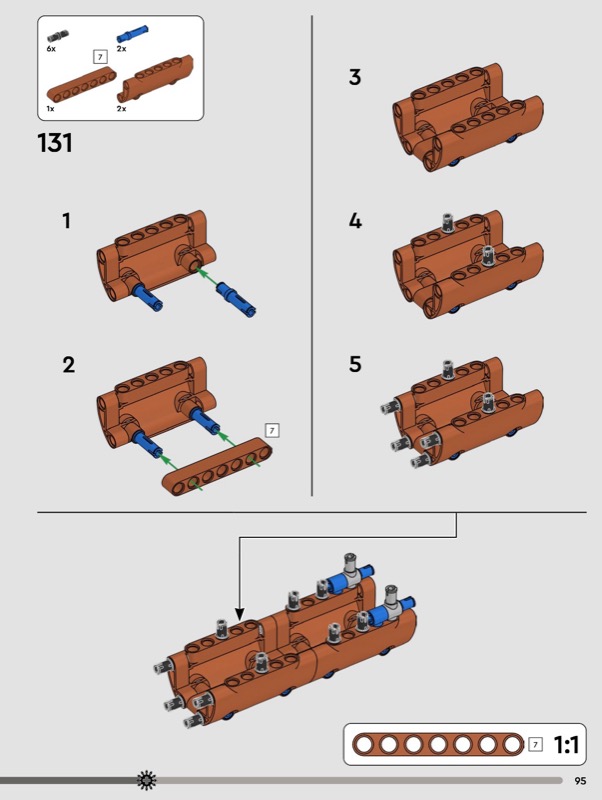 6x
2x
7
1x
2x

131

1

2

7

3

4

5

7
1:1

95