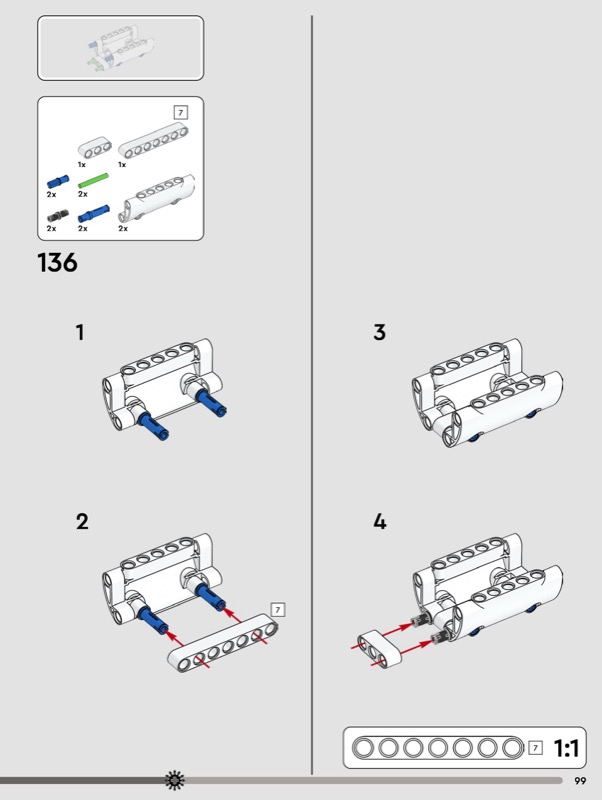 7
1x
1x
2x
2x
2x
2x
2x
136
1
2
7
3
4
7
1:1
99