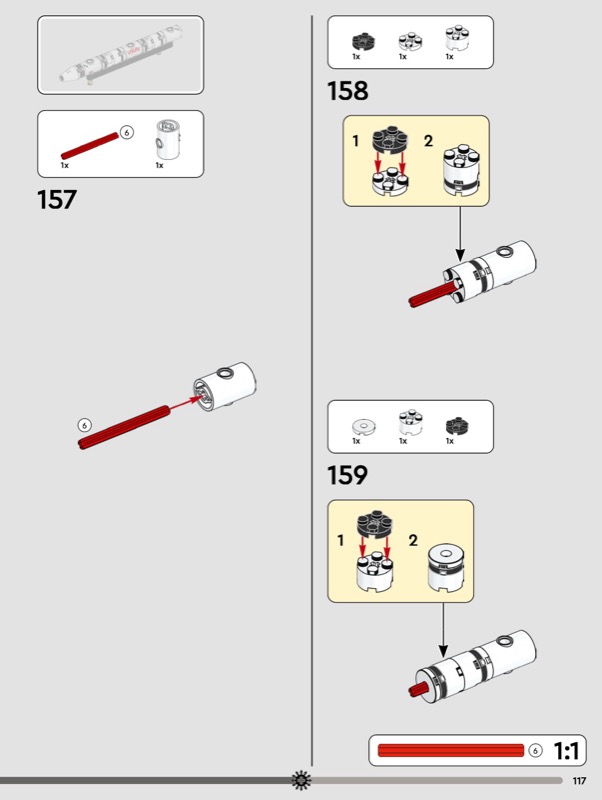 6
1x
1x

157

6

1x
1x
1x

158

1
2

1x
1x
1x

159

1
2

6
1:1

117