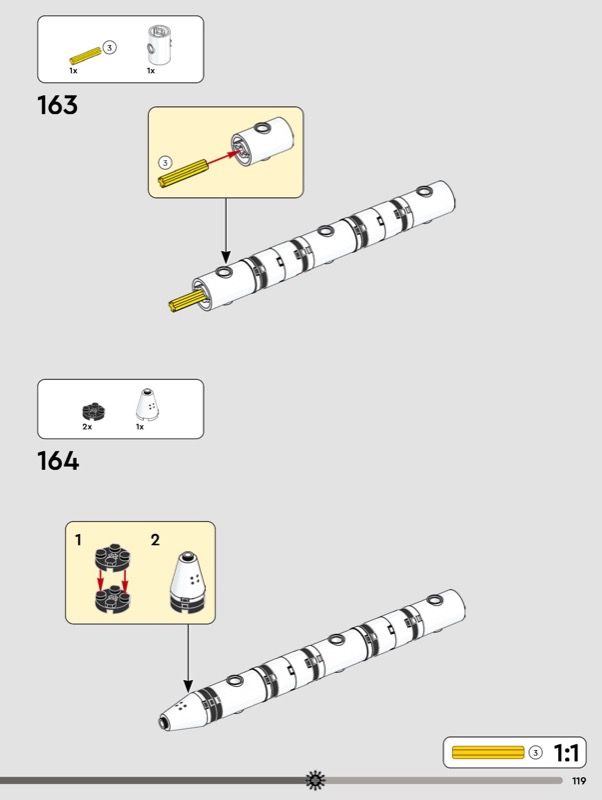 3
1x
1x

163

3

2x
1x

164

1
2

3
1:1

119