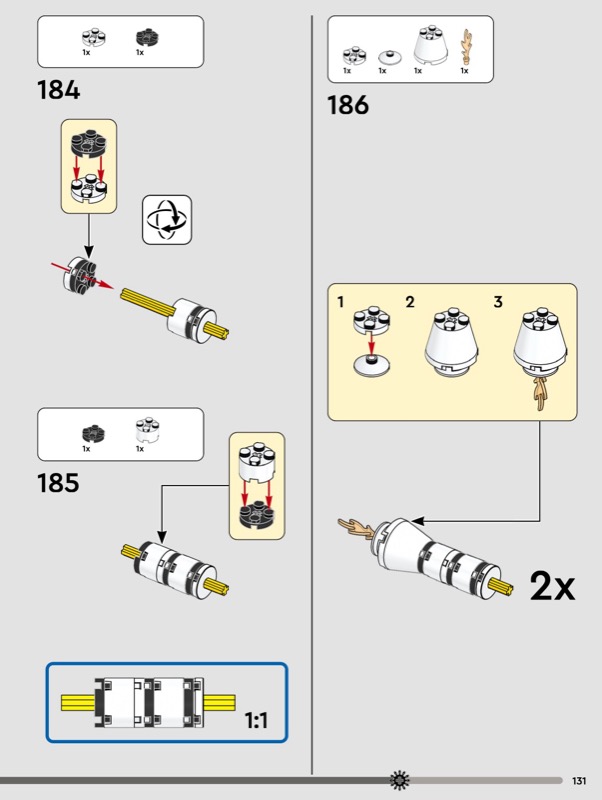 1x 1x

184

1x 1x

185

1:1

1x 1x 1x 1x

186

1 2 3

2x

131