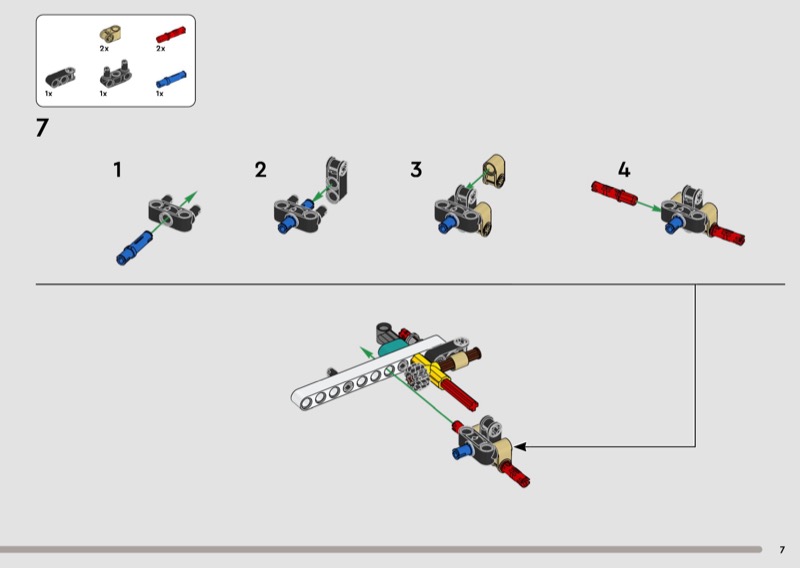 2x
2x
1x
1x
1x

7

1

2

3

4

7