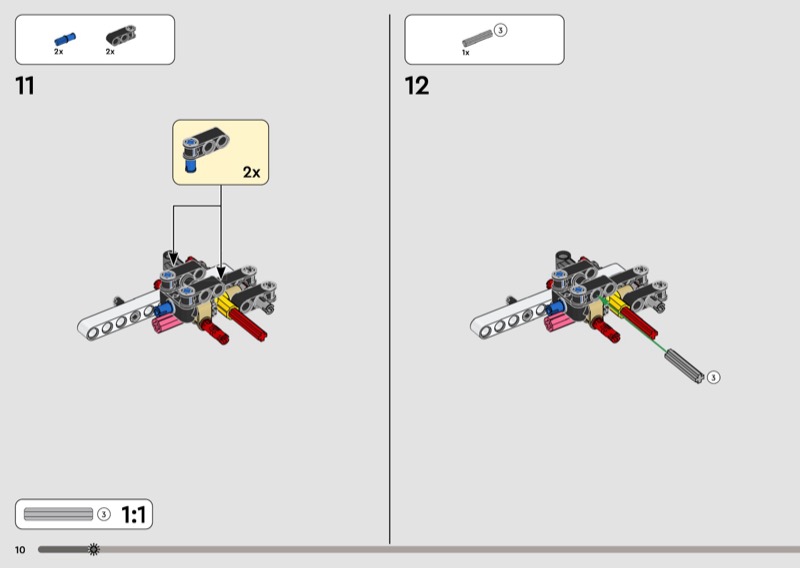 2x 2x

11

2x

3 1:1

10

3
1x

12

3