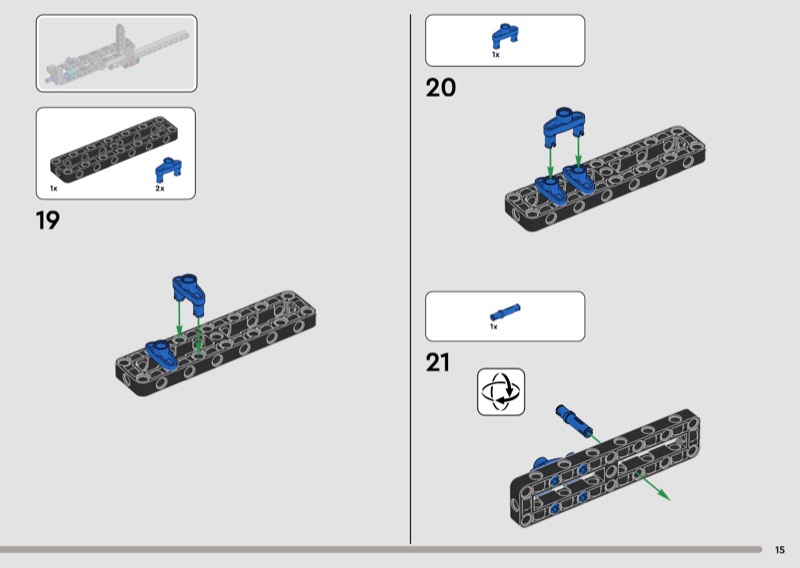 1x
2x
19

1x
20

1x
21

15