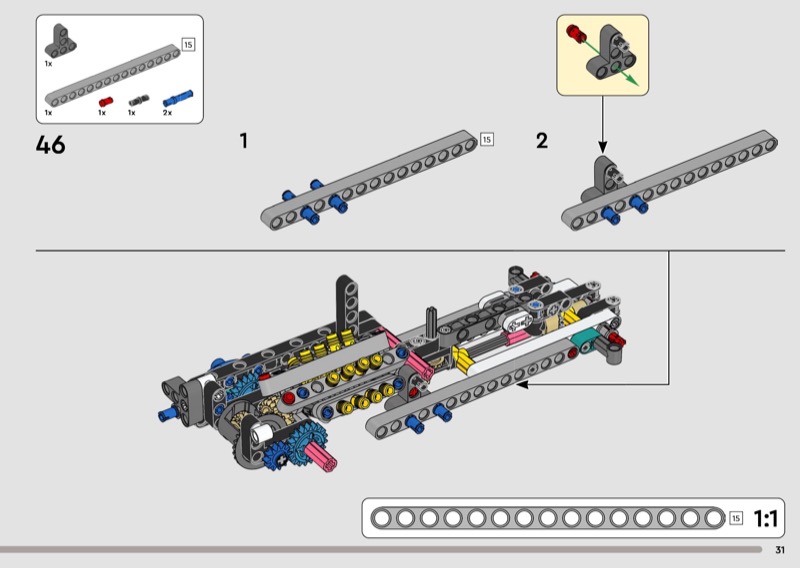 1x
15
1x 1x 1x 2x

46

1
15

2

15 1:1

31