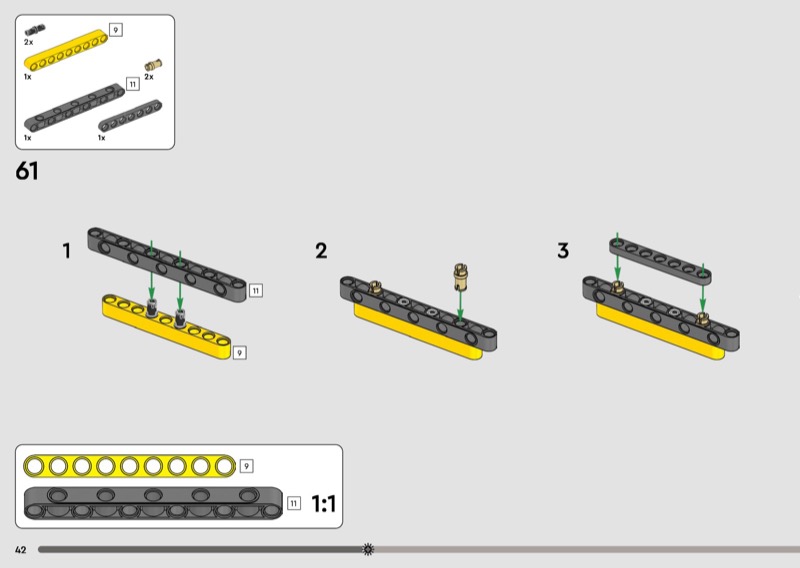 2x
9
1x
2x
11
1x
1x

61

1
11
9

2

3

9
11
1:1

42