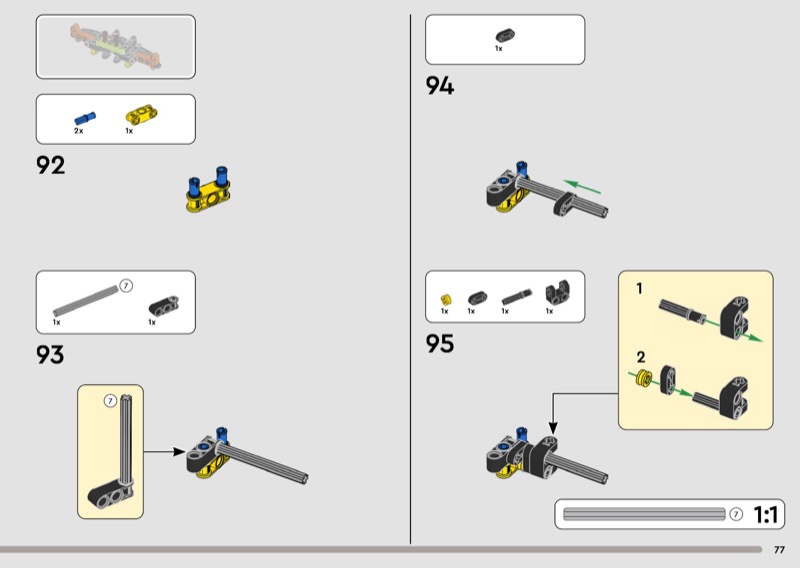 2x 1x

92

7

1x 1x

93

7

1x

94

1x 1x 1x 1x

95

1

2

7 1:1

77