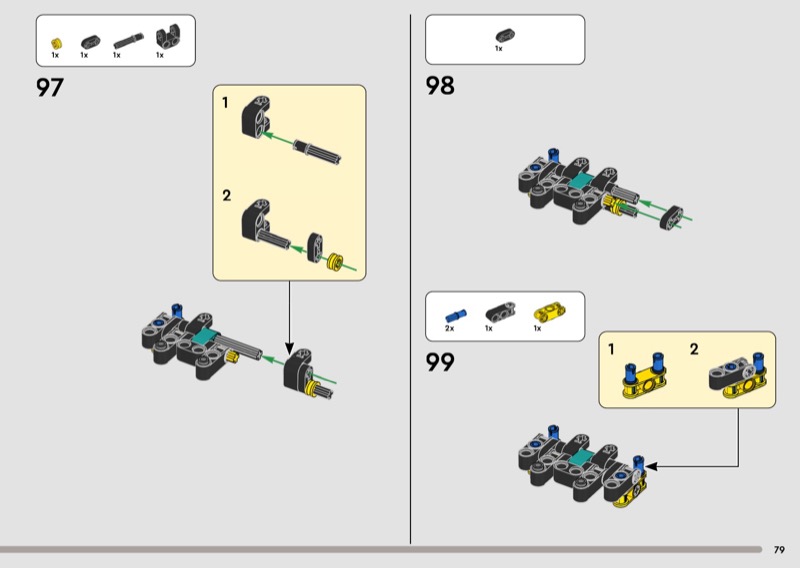 1x 1x 1x 1x

97

1

2

1x

98

2x 1x 1x

99

1

2

79