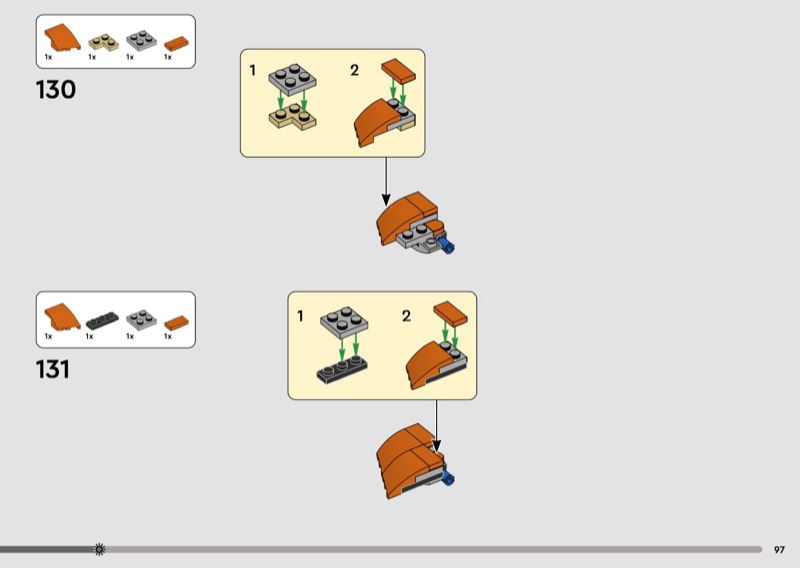 1x 1x 1x 1x

130

1

2

1x 1x 1x 1x

131

1

2

97