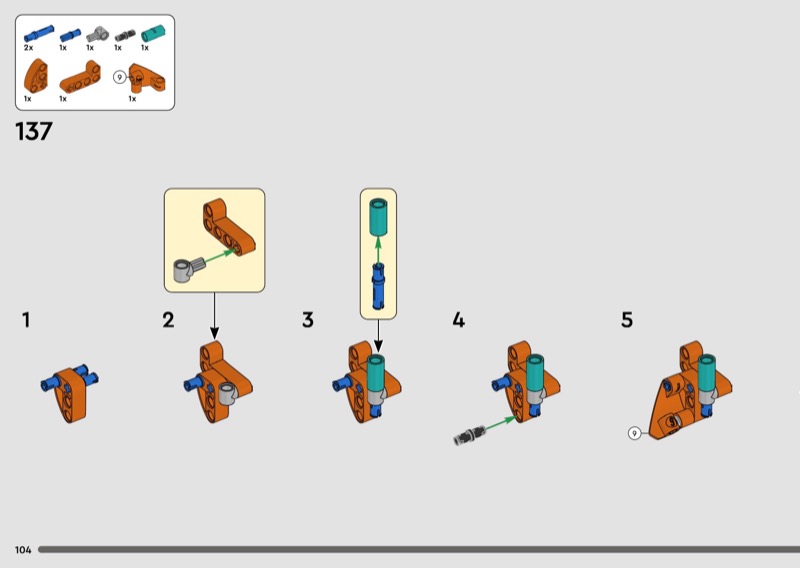 2x 1x 1x 1x 1x
1x 1x 9 1x

137

1

2

3

4

5

9

104