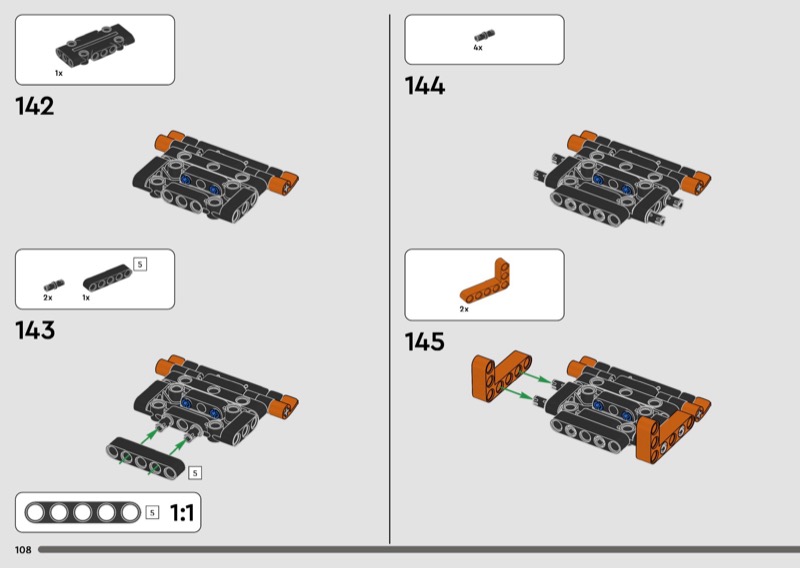 1x

142

2x 1x 5

143

5

5 1:1

108

4x

144

2x

145