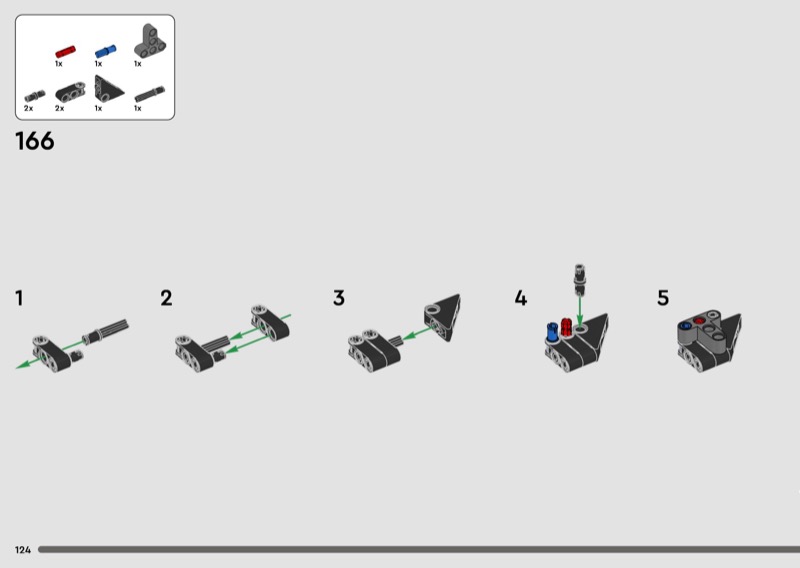 1x 1x 1x
2x 2x 1x 1x

166

1

2

3

4

5

124