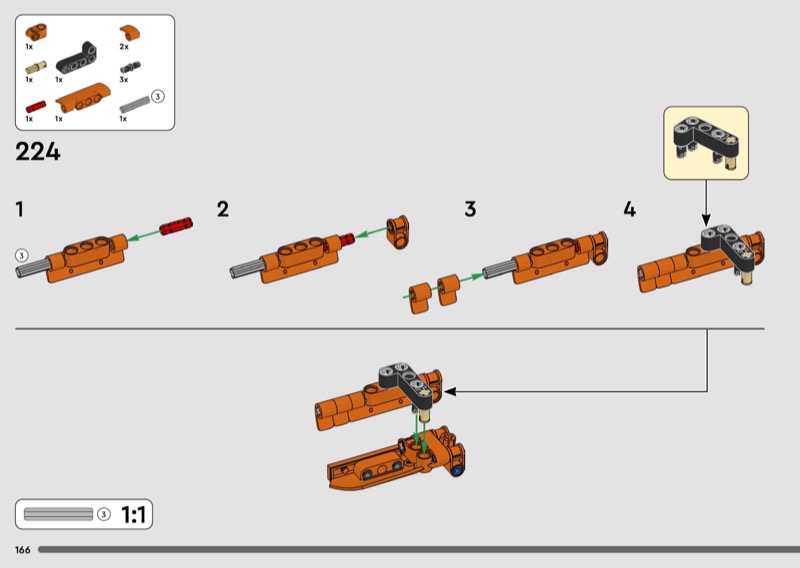 1x
2x
1x
1x
3x
1x
1x
1x
3

224

1

3

2

3

4

3
1:1

166