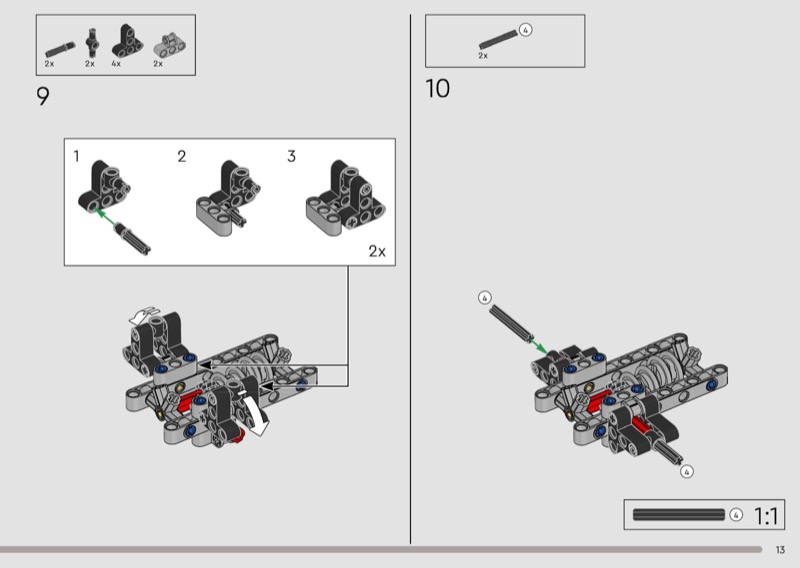 2x 2x 4x 2x

9

1 2 3

2x

4

2x

10

4

4

4 1:1

13