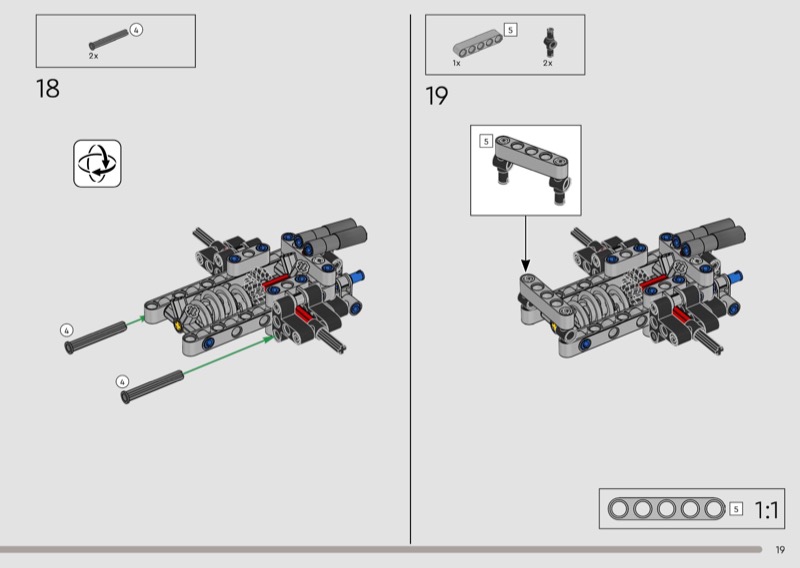 4
2x

18

4

4

5
1x
2x

19

5

5 1:1

19