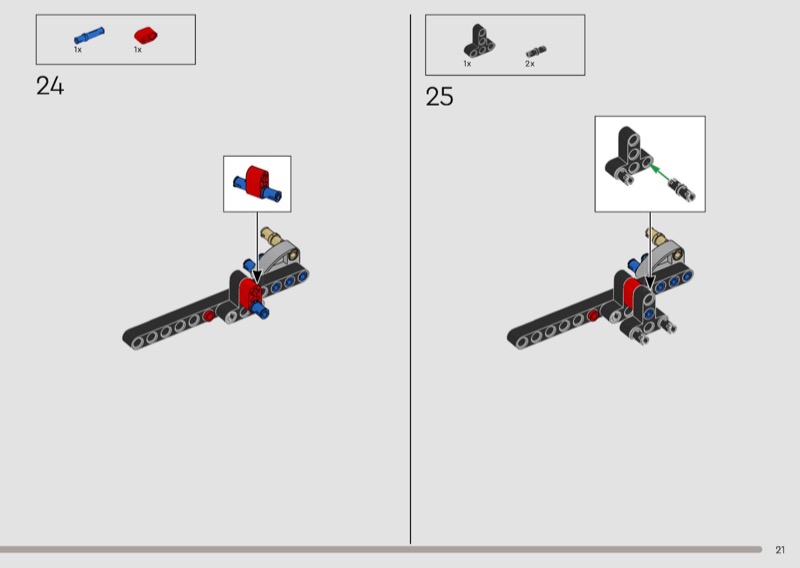 1x 1x

24

1x 2x

25

21