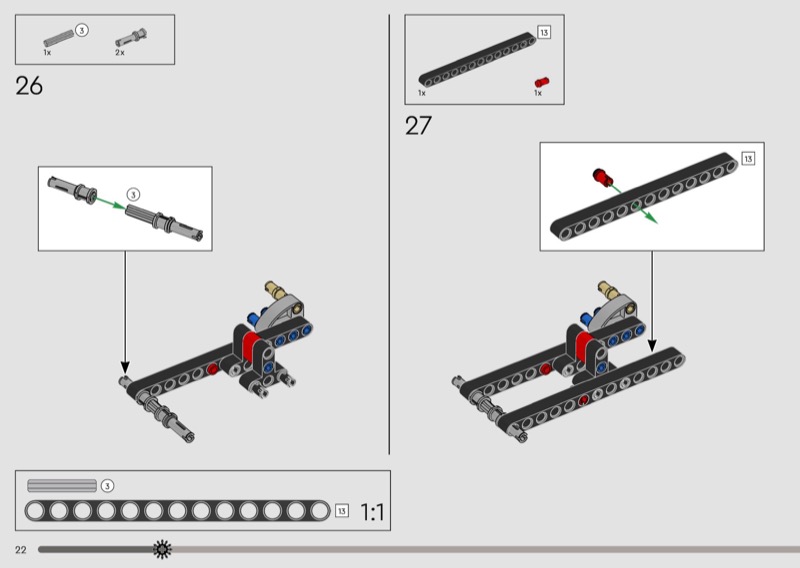 3
1x
2x
26
3

13
1x
1x
27
13

3
13
1:1
22