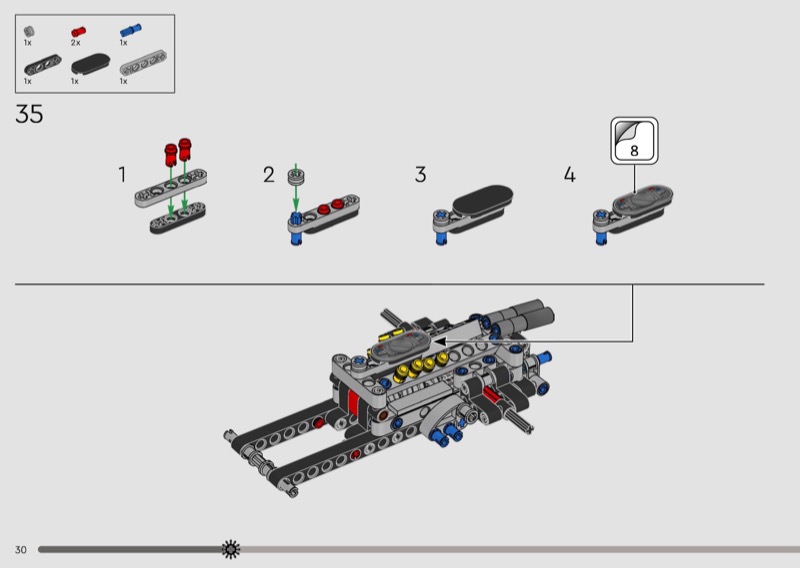 1x 2x 1x
1x 1x 1x

35

1

2

3

4

8

30