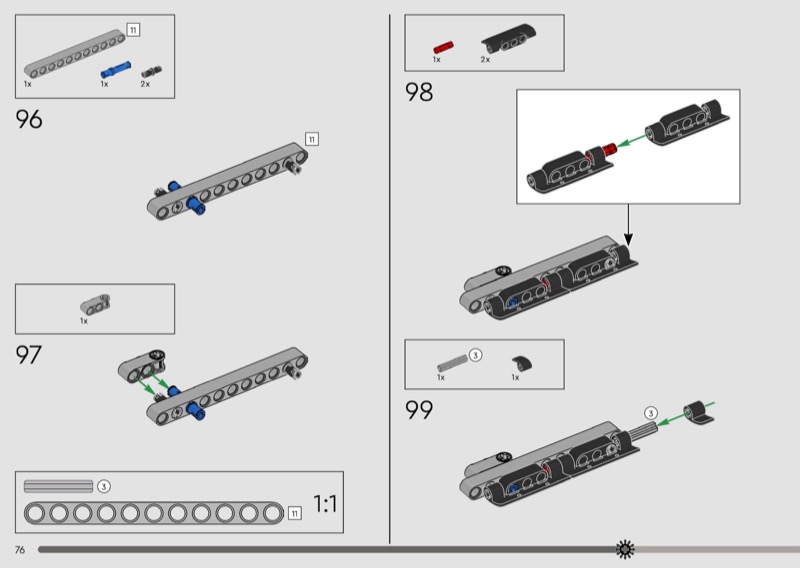 11
1x
1x
2x

96

11

1x

97

3
11
1:1

76

1x
2x

98

3
1x
1x

99

3