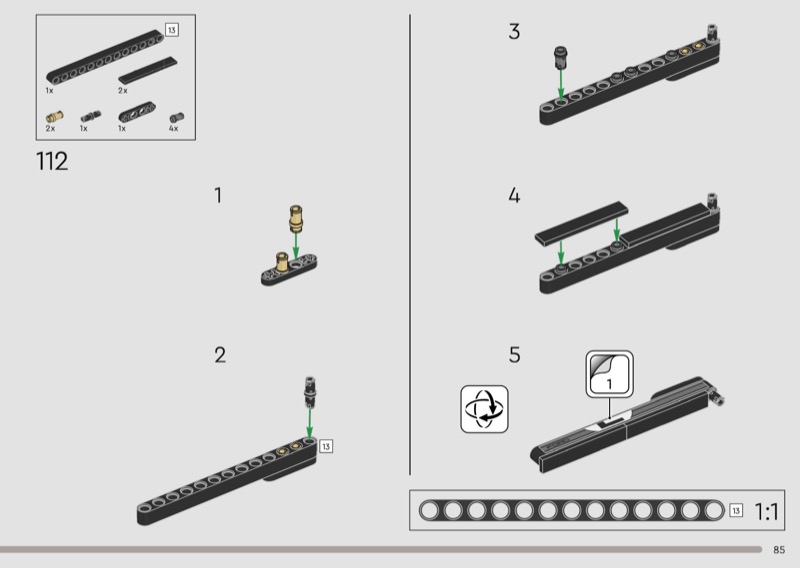 13

1x

2x

2x

1x

1x

4x

112

1

2

13

3

4

5

1

13

1:1

85