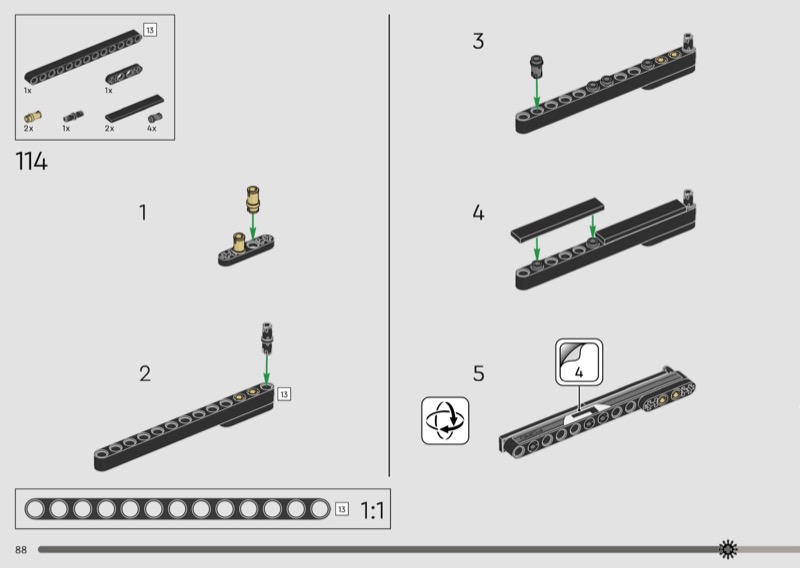 13

1x

1x

2x

1x

2x

4x

114

1

2

13

3

4

5

4

13

1:1

88