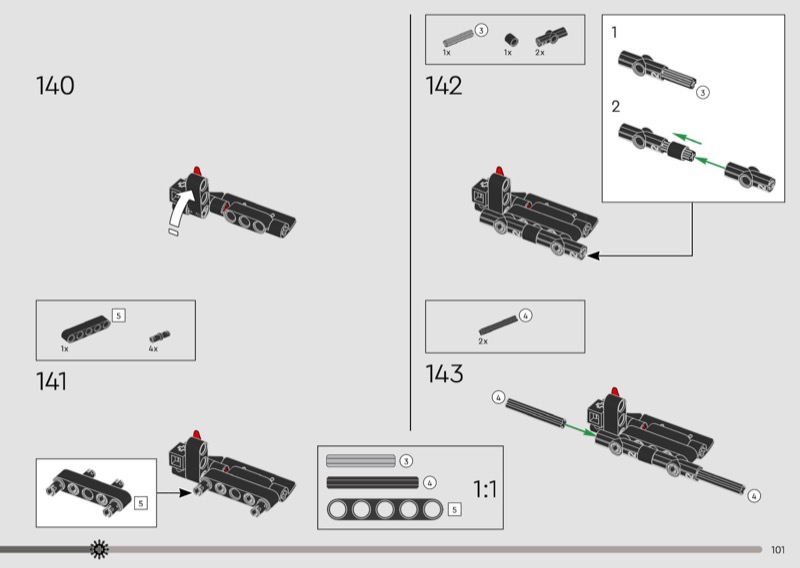 140

5
1x
4x

141

5

3
1x
1x
2x

142

1
3
2

4
2x

143

4
4

3
4
5
1:1

101