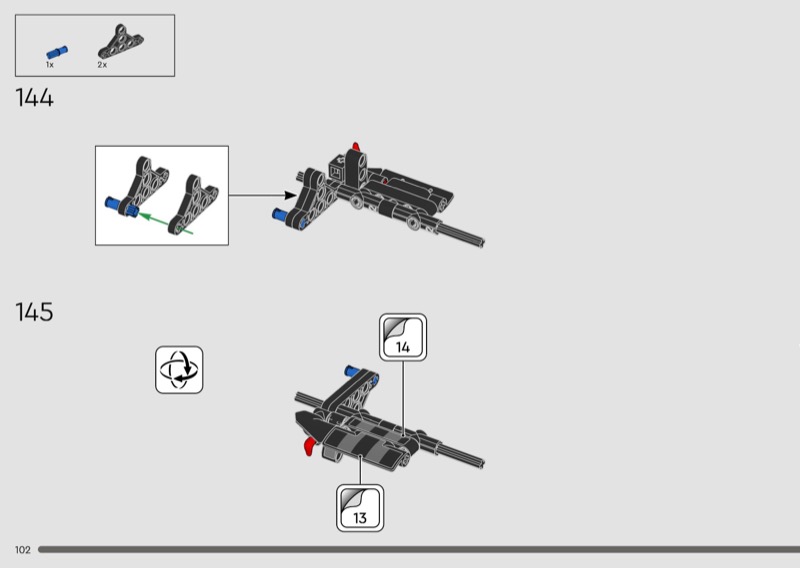 1x
2x
144

145
14
13
102