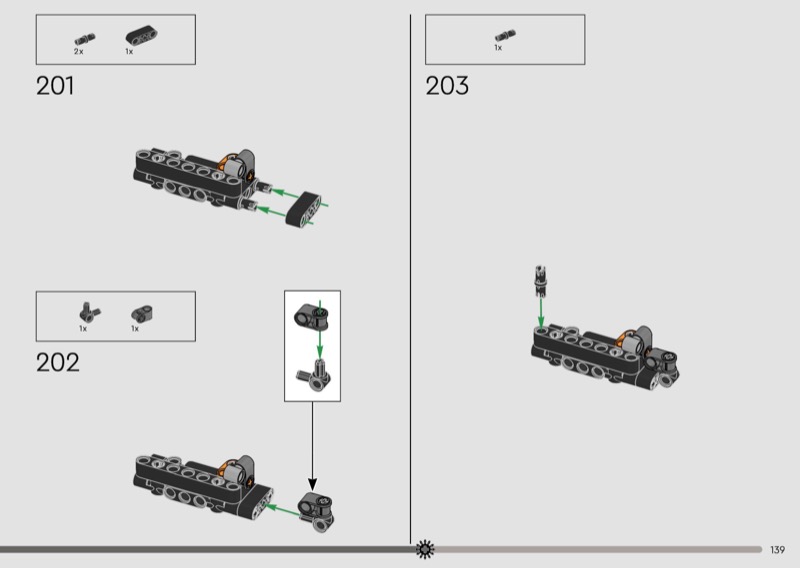 2x 1x

201

1x 1x

202

1x

203

139