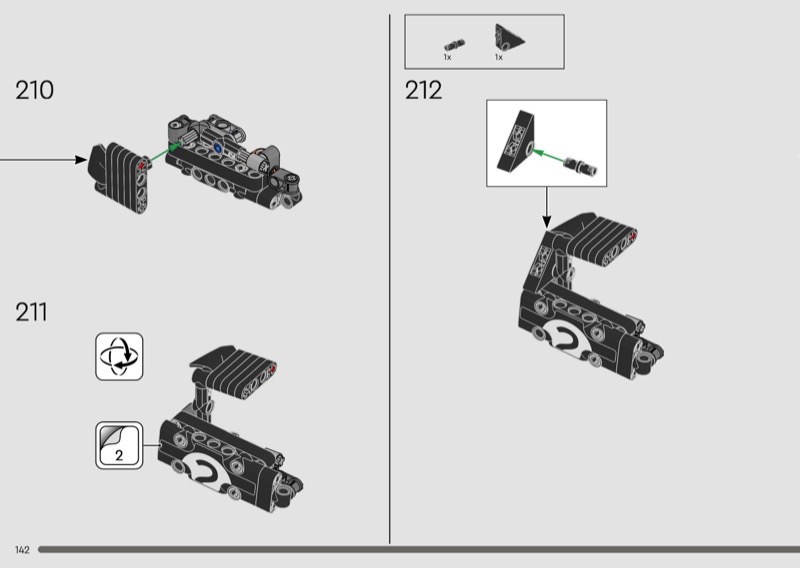 210

211

2

1x 1x

212

142