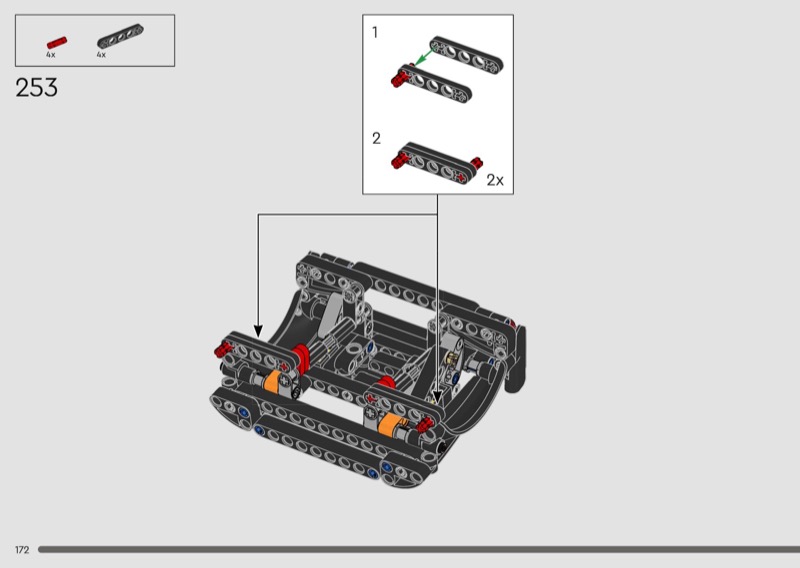 4x 4x

253

1

2

2x

172