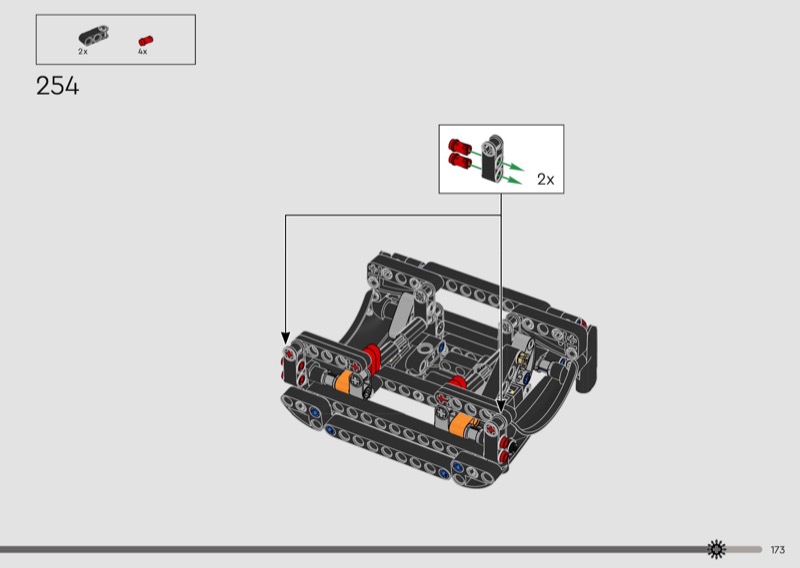 2x
4x

254

2x

173